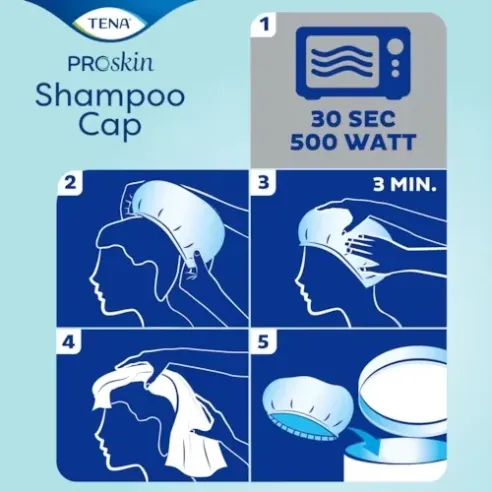 TENA

PROskin
Shampoo
Cap

1
30 SEC
500 WATT

2

3
3 MIN.

4

5