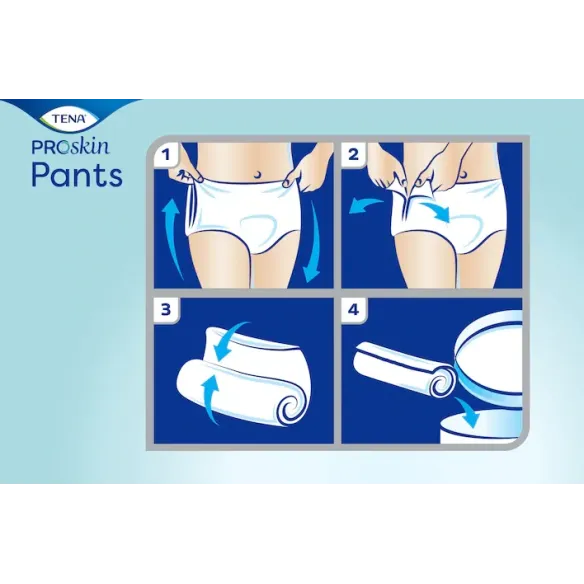 TENA

PROskin
Pants

1

2

3

4